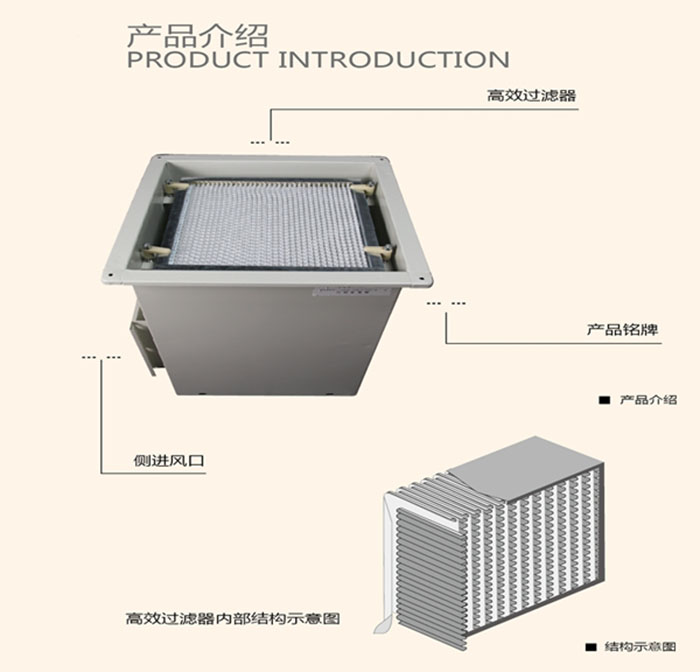 产品介绍
PRODUCT INTRODUCTION

高效过滤器

产品铭牌

■ 产品介绍

侧进风口

高效过滤器内部结构示意图

■ 结构示意图